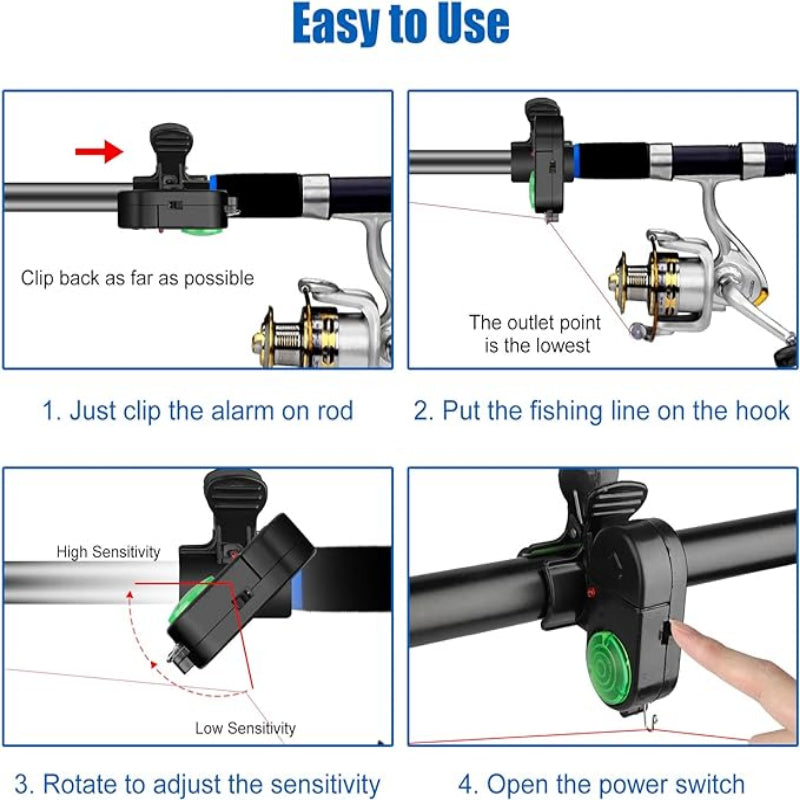 Easy to Use

Clip back as far as possible

1. Just clip the alarm on rod

The outlet point is the lowest

2. Put the fishing line on the hook

High Sensitivity

Low Sensitivity

3. Rotate to adjust the sensitivity

4. Open the power switch