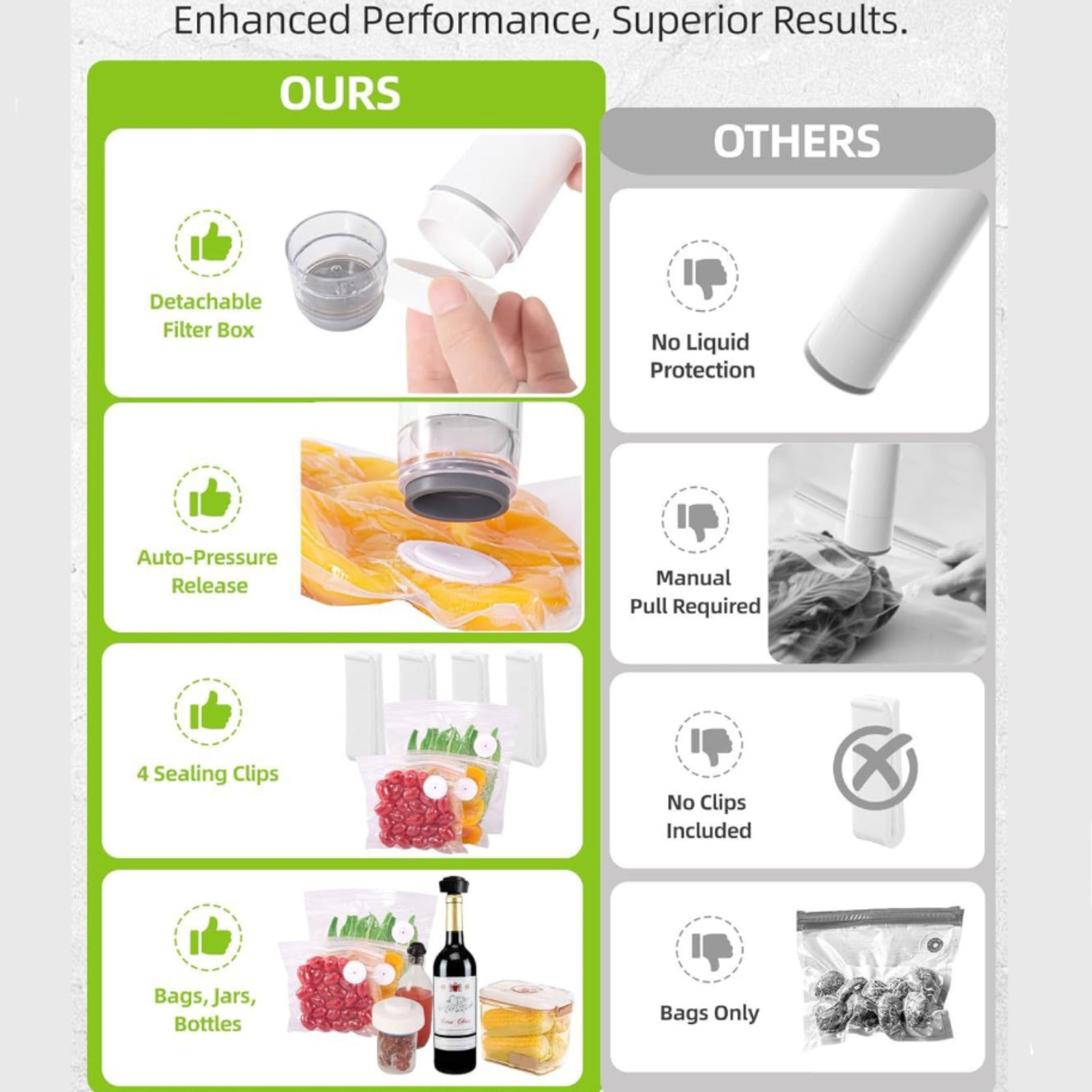 Enhanced Performance, Superior Results.

OURS

Detachable Filter Box

Auto-Pressure Release

4 Sealing Clips

Bags, Jars, Bottles

OTHERS

No Liquid Protection

Manual Pull Required

No Clips Included

Bags Only