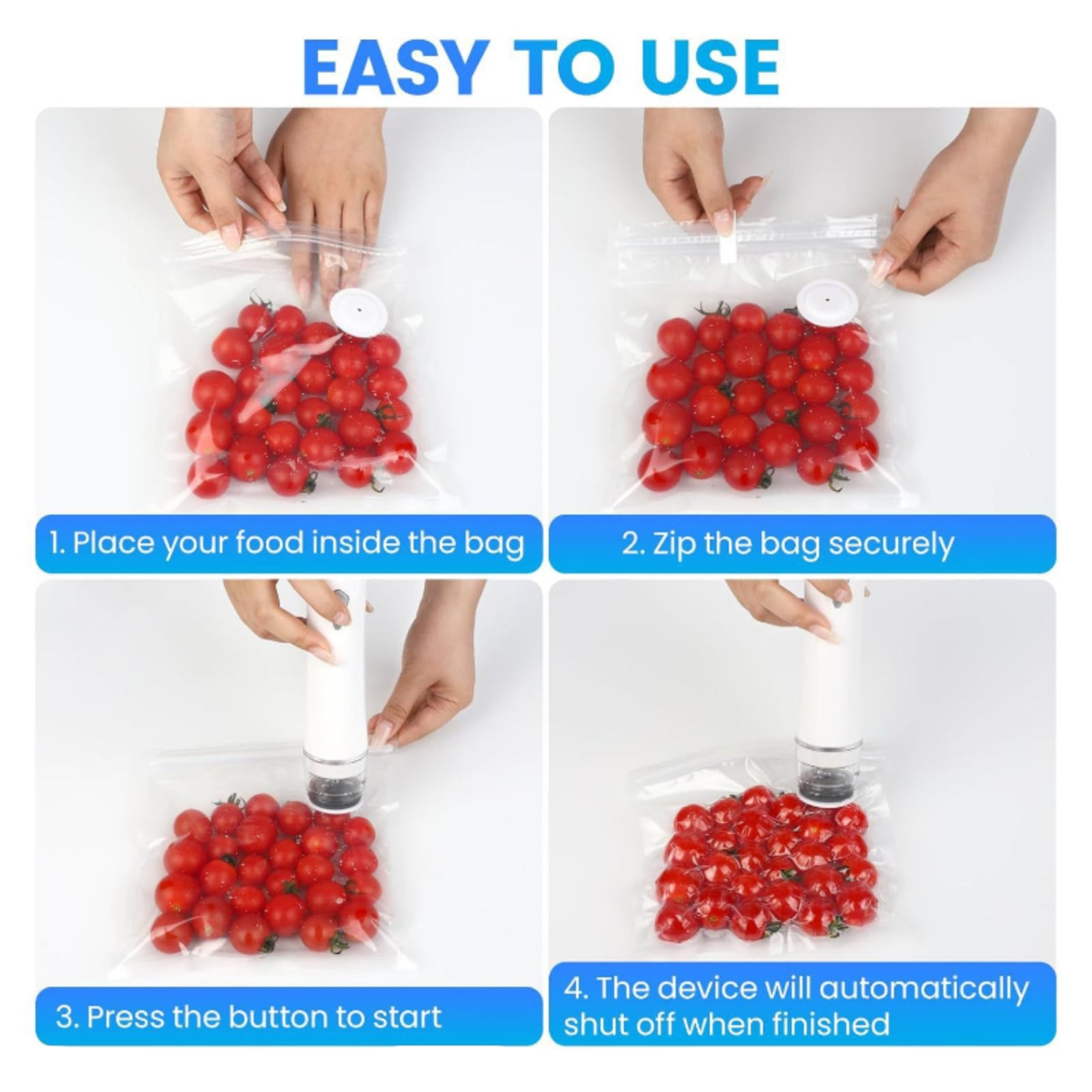 EASY TO USE

1. Place your food inside the bag

2. Zip the bag securely

3. Press the button to start

4. The device will automatically shut off when finished